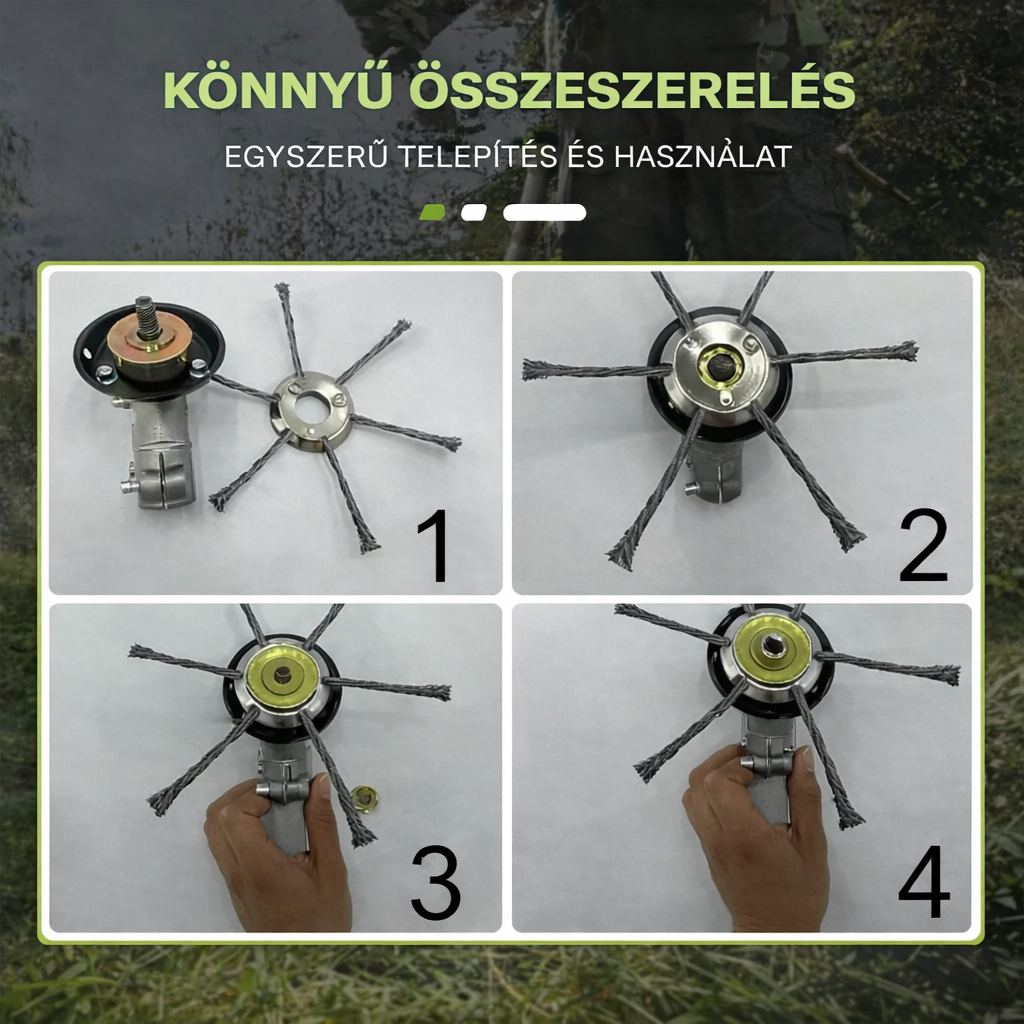 KÖNNYŰ ÖSSZESZERELÉS

EGYSZERŰ TELEPÍTÉS ÉS HASZNÀLAT

1

2

3

4