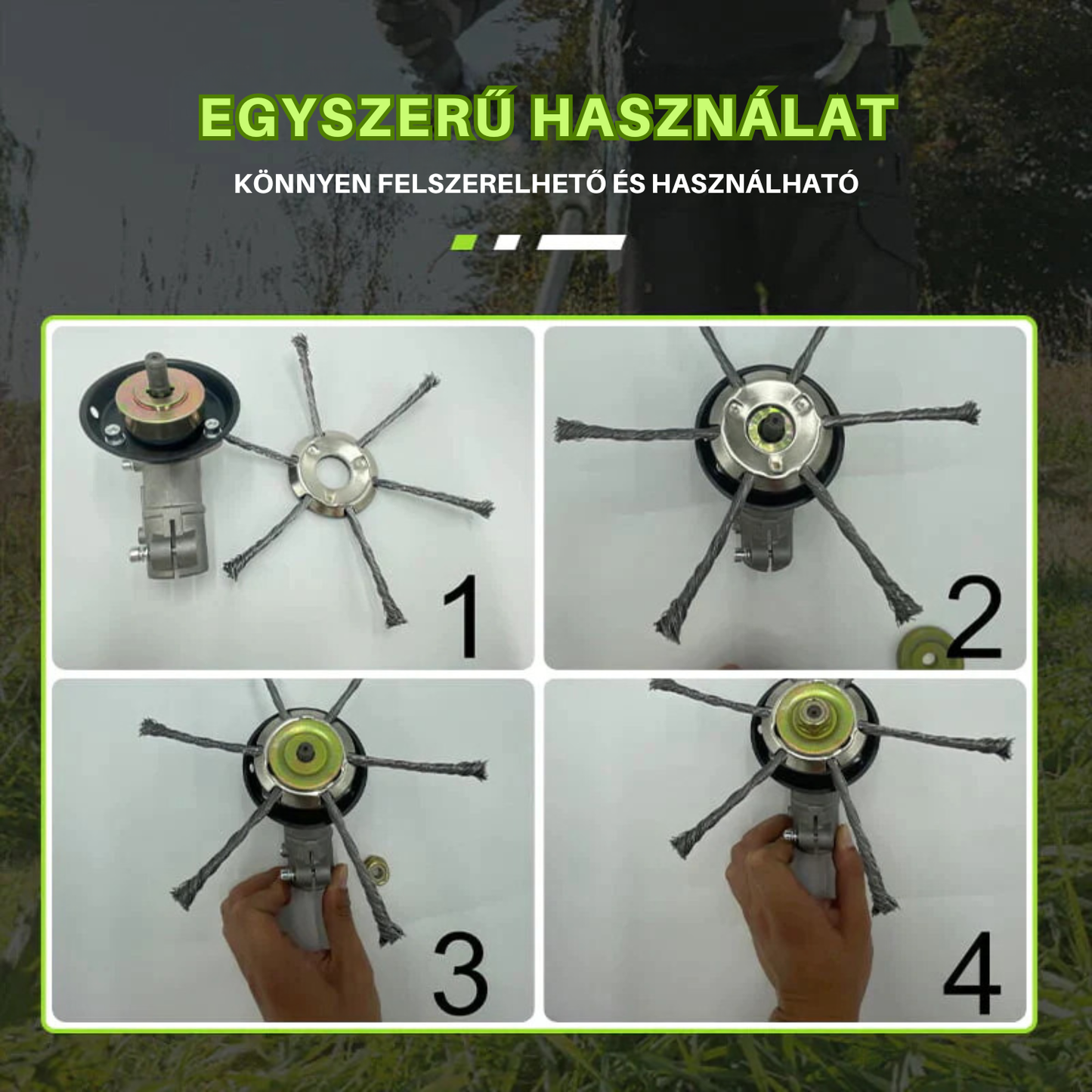 EGYSZERŰ HASZNÁLAT

KÖNNYEN FELSZERELHETŐ ÉS HASZNÁLHATÓ

1

2

3

4