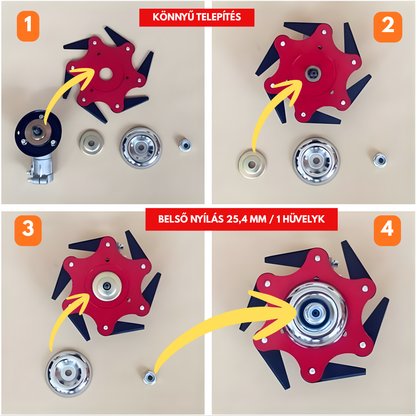 1

KÖNNYŰ TELEPÍTÉS

2

3

BELSŐ NYÍLÁS 25,4 MM / 1 HÜVELYK

4