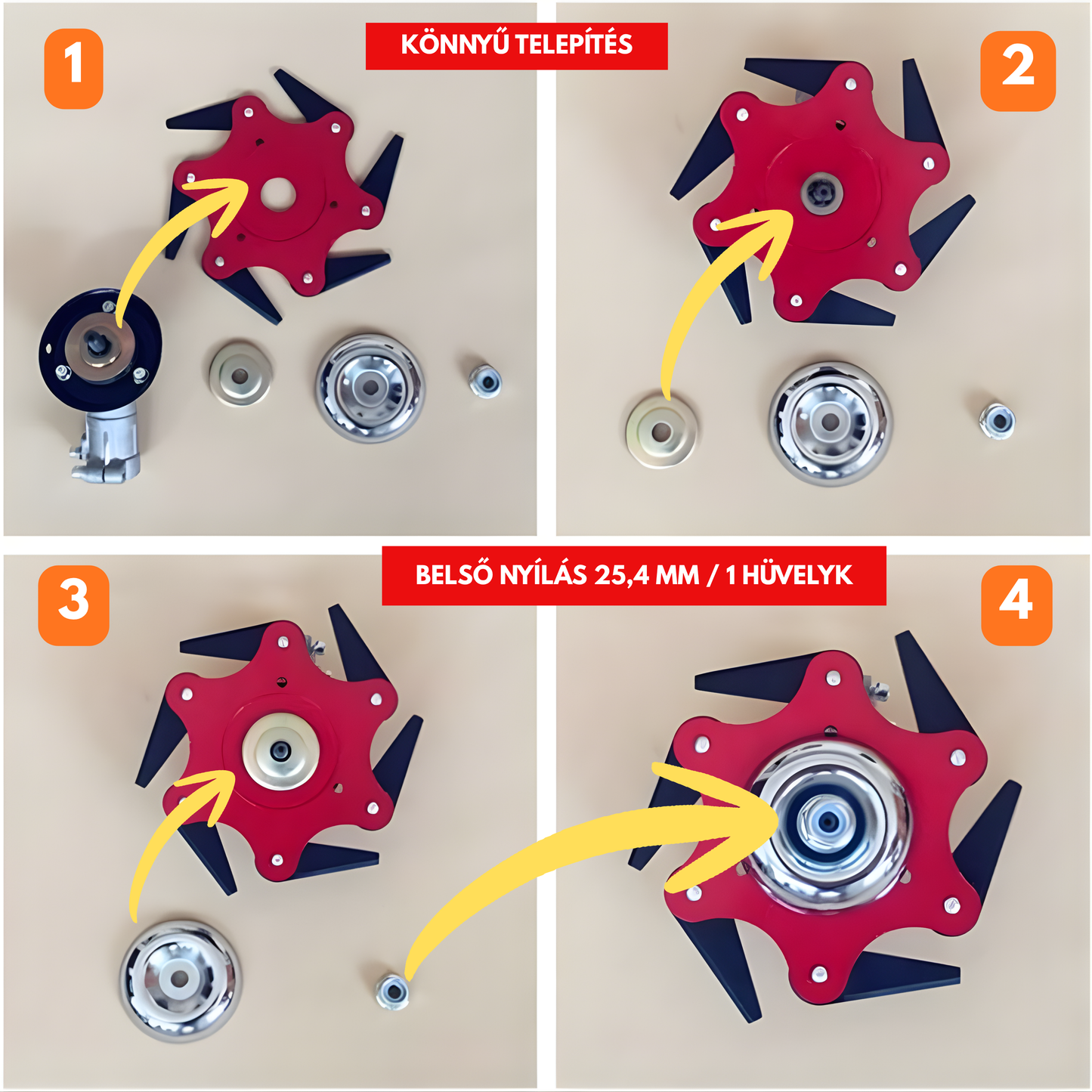 1

KÖNNYŰ TELEPÍTÉS

2

3

BELSŐ NYÍLÁS 25,4 MM / 1 HÜVELYK

4