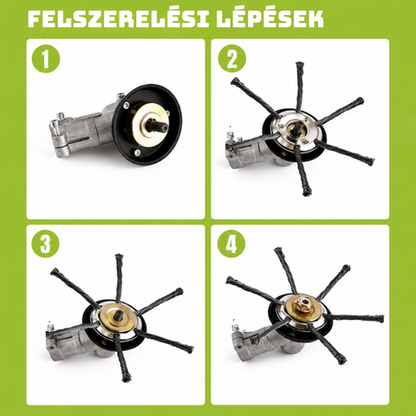 FELSZERELÉSI LÉPÉSEK

1

2

3

4