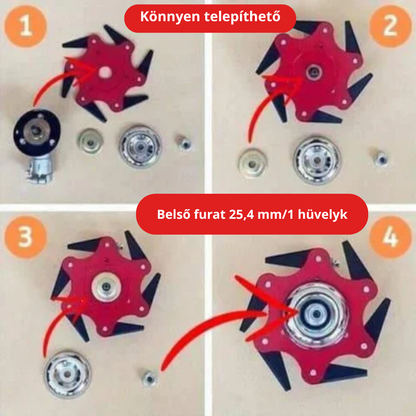 1

Könnyen telepíthető

2

Belső furat 25,4 mm/1 hüvelyk

3

4