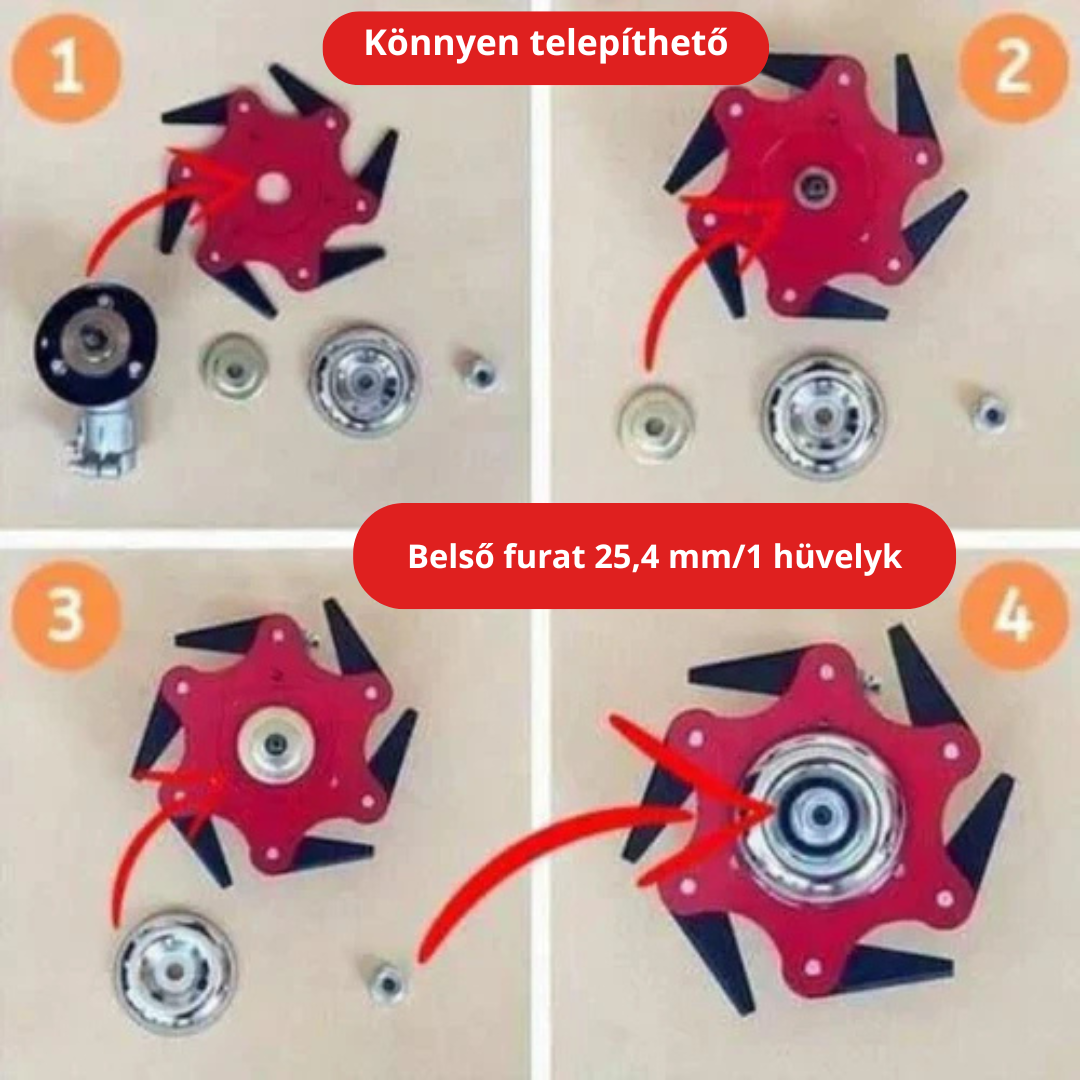 1

Könnyen telepíthető

2

Belső furat 25,4 mm/1 hüvelyk

3

4