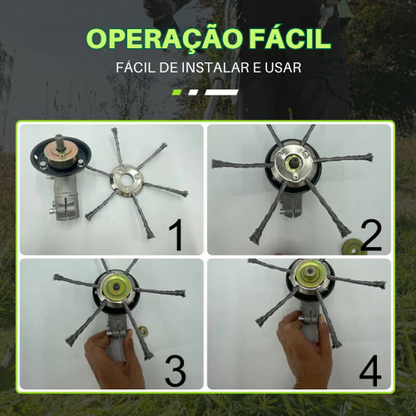 OPERAÇÃO FÁCIL

FÁCIL DE INSTALAR E USAR

1

2

3

4