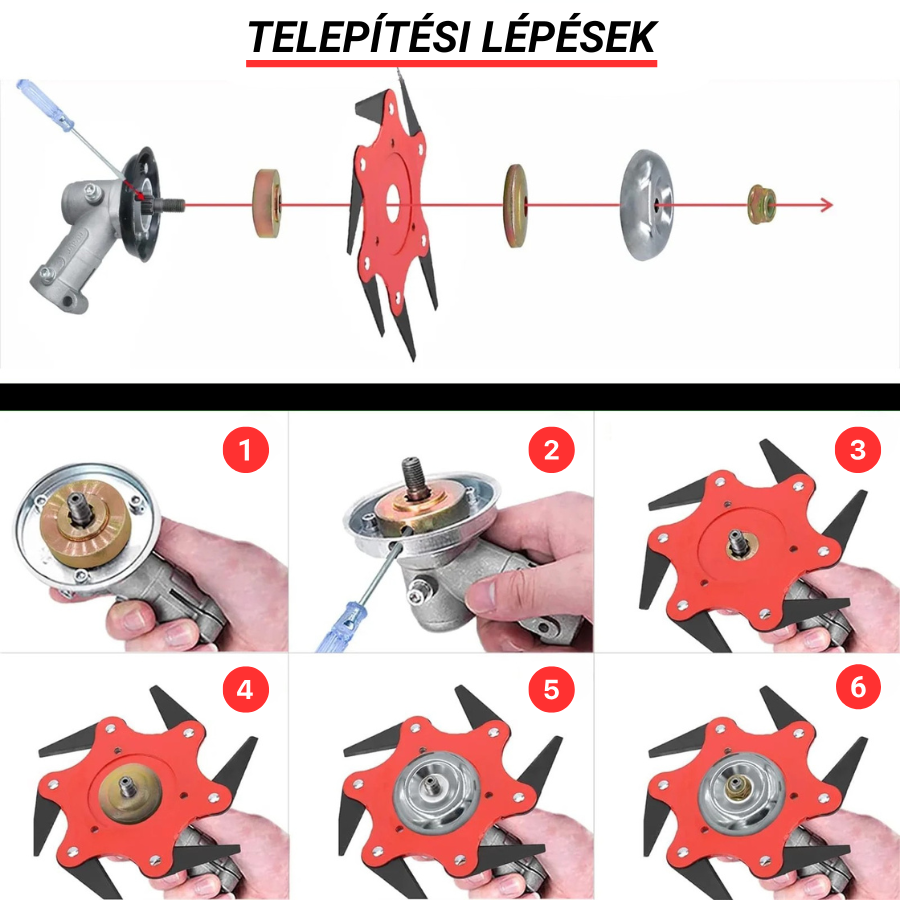 TELEPÍTÉSI LÉPÉSEK

1

2

3

4

5

6