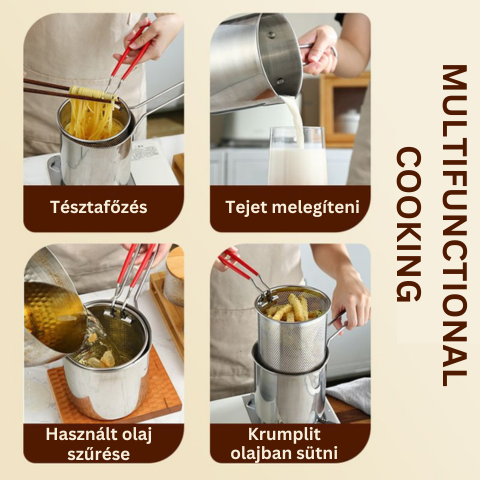 Tésztafőzés

Tejet melegíteni

Használt olaj szűrése

Krumplit olajban sütni

MULTIFUNCTIONAL COOKING